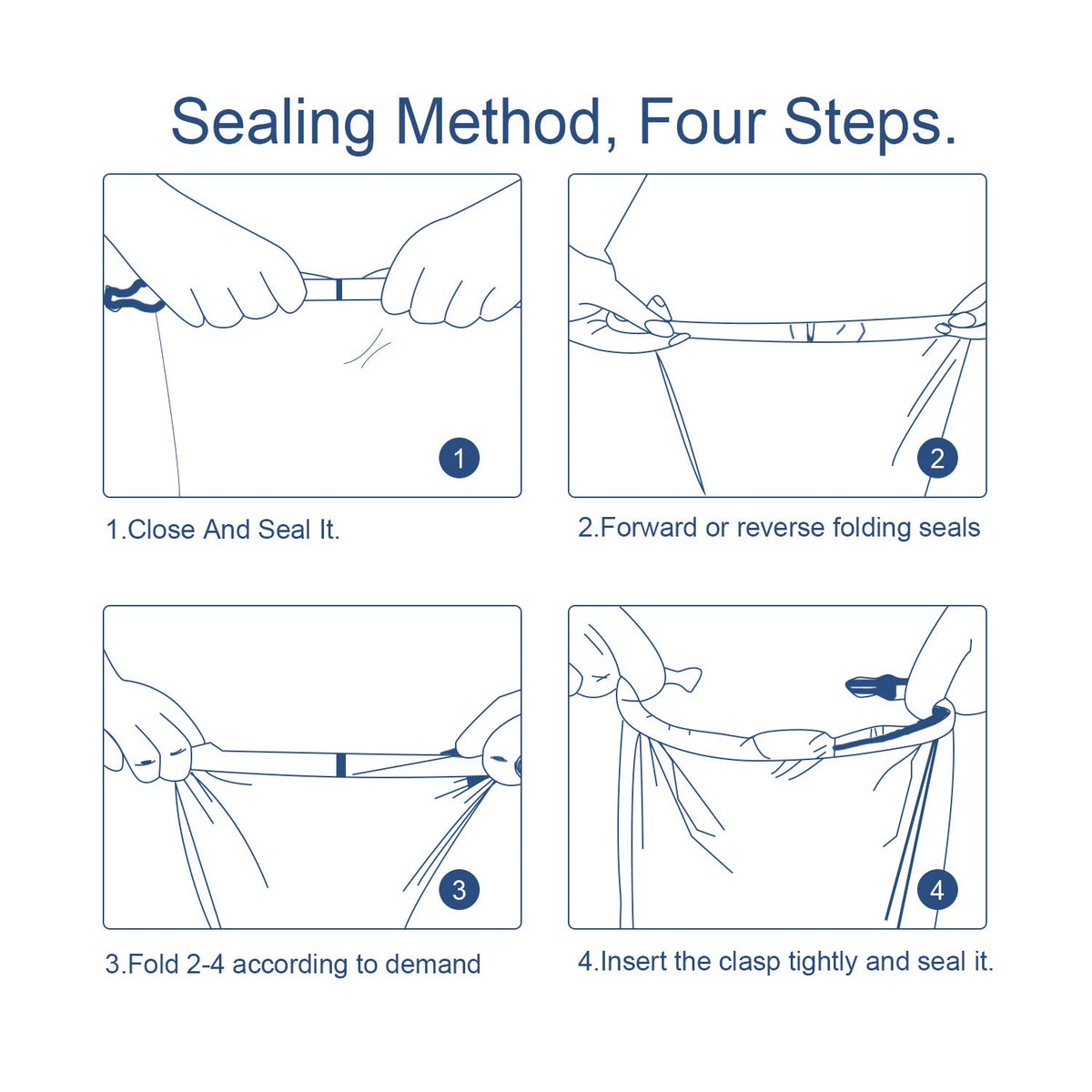 Sealing Method, Four Steps.

1

1.Close And Seal It.

2

2.Forward or reverse folding seals

3

3.Fold 2-4 according to demand

4

4.Insert the clasp tightly and seal it.