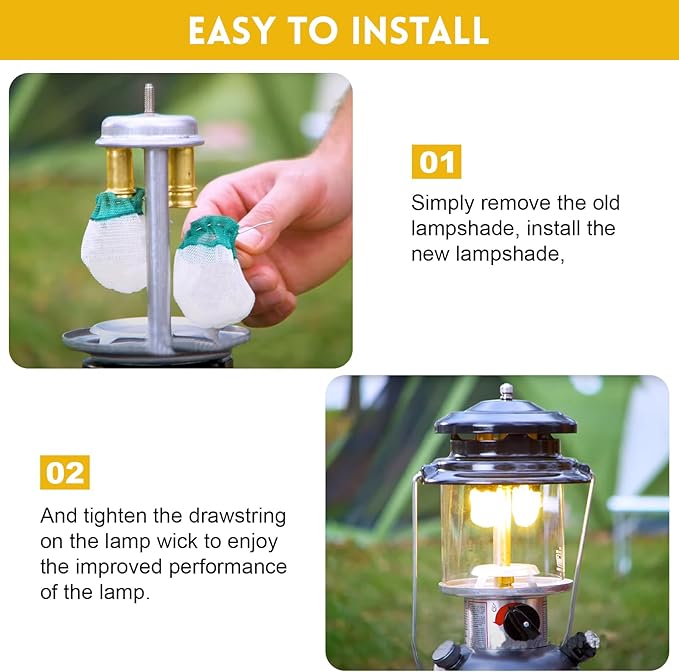 EASY TO INSTALL

01

Simply remove the old lampshade, install the new lampshade,

02

And tighten the drawstring on the lamp wick to enjoy the improved performance of the lamp.