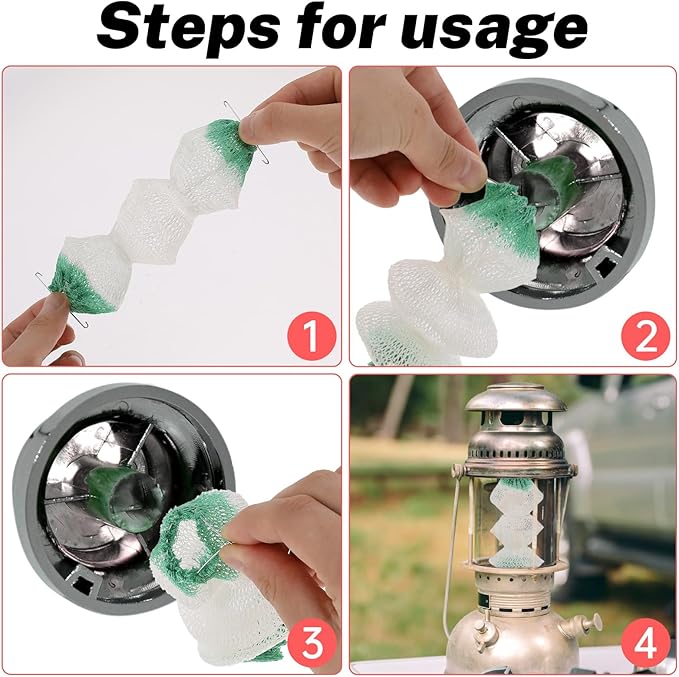 Steps for usage

1

2

3

4