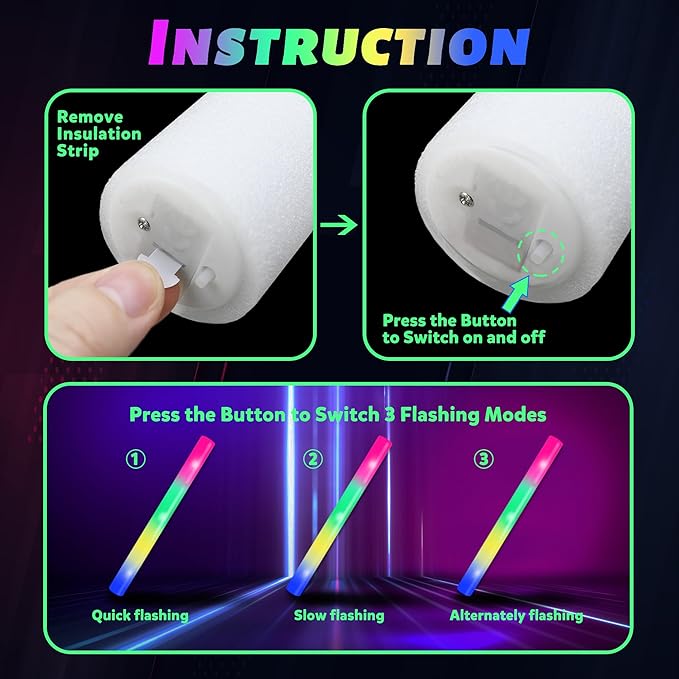 INSTRUCTION

Remove Insulation Strip

Press the Button to Switch on and off

Press the Button to Switch 3 Flashing Modes

①

②

③

Quick flashing

Slow flashing

Alternately flashing