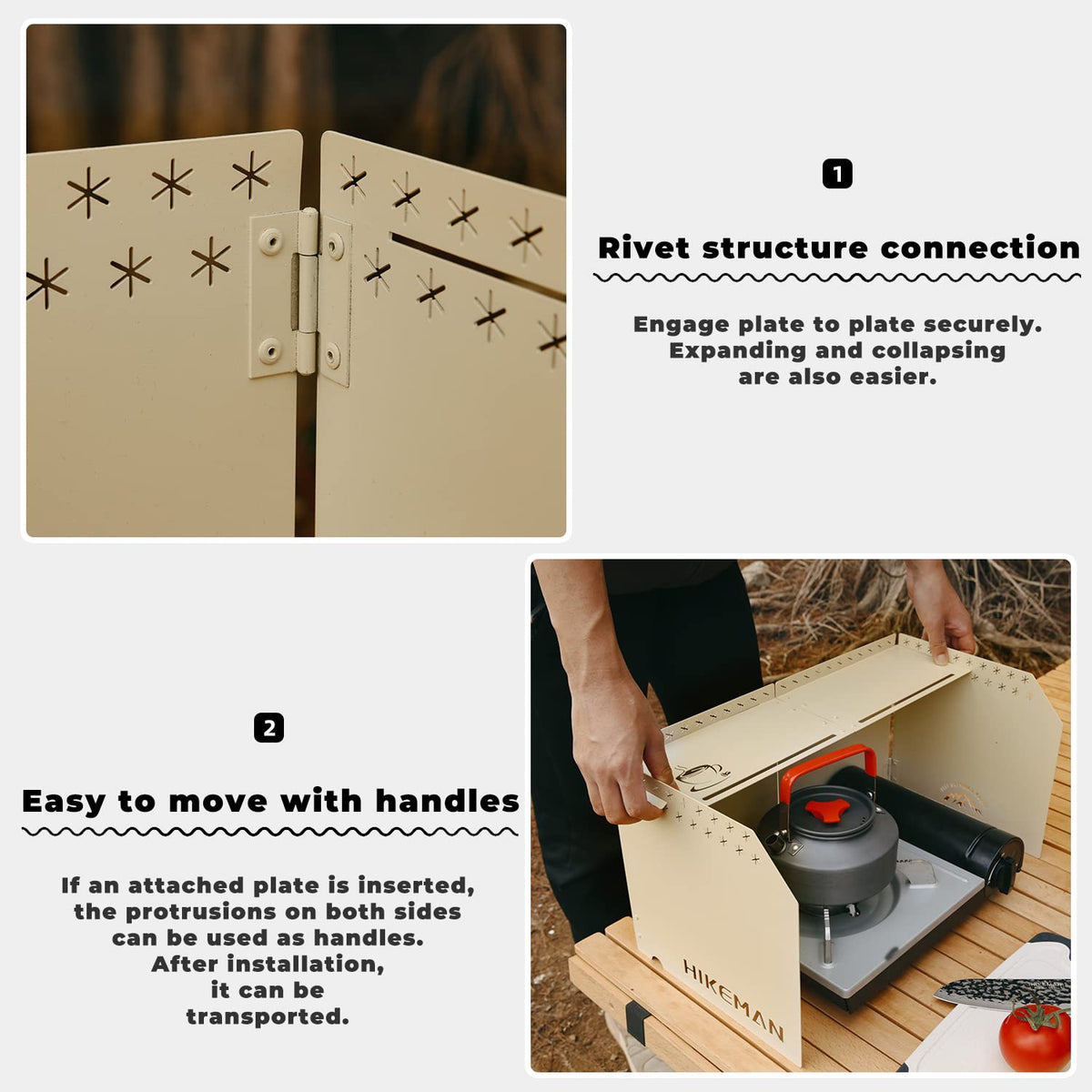 1

Rivet structure connection

Engage plate to plate securely. Expanding and collapsing are also easier.

2

Easy to move with handles

If an attached plate is inserted, the protrusions on both sides can be used as handles. After installation, it can be transported.

HIKEMAN