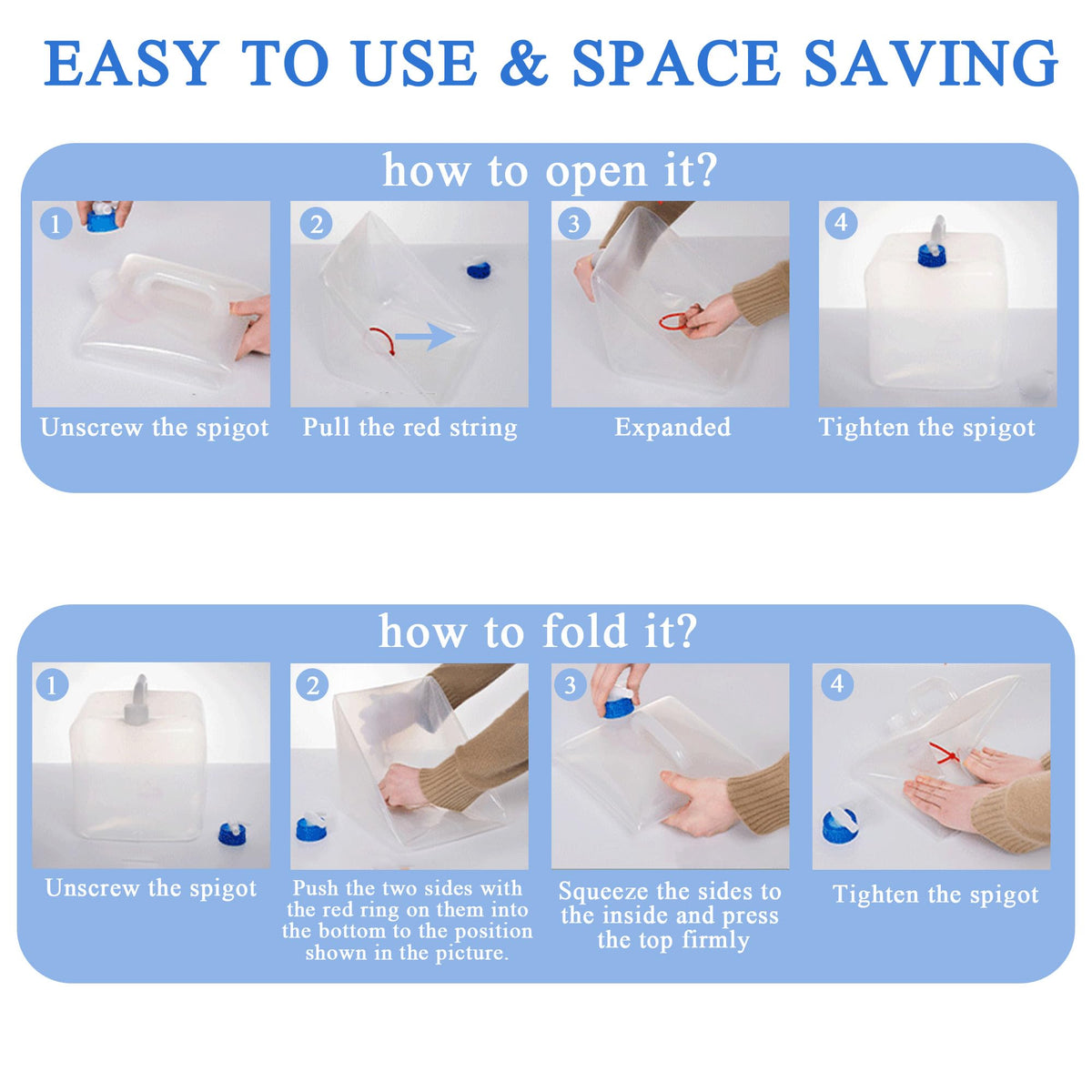 EASY TO USE & SPACE SAVING

how to open it?

1
Unscrew the spigot

2
Pull the red string

3
Expanded

4
Tighten the spigot

how to fold it?

1
Unscrew the spigot

2
Push the two sides with the red ring on them into the bottom to the position shown in the picture.

3
Squeeze the sides to the inside and press the top firmly

4
Tighten the spigot