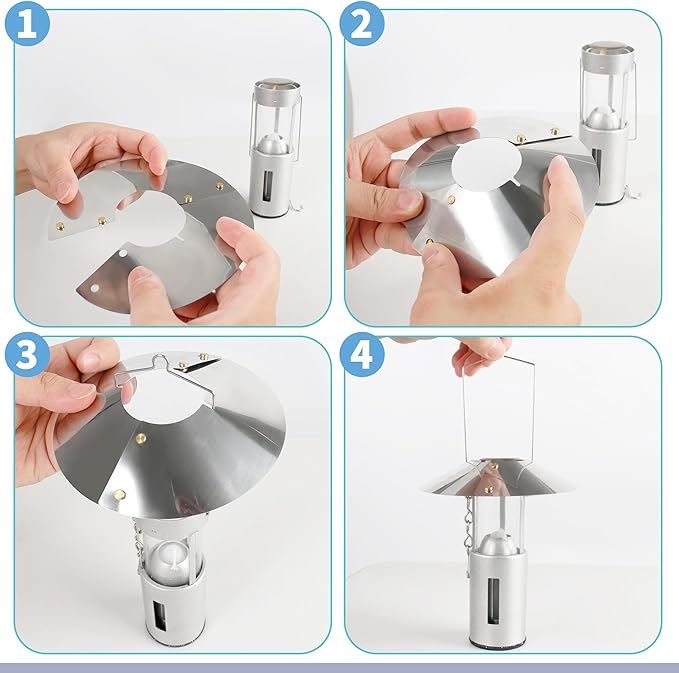 1

2

3

4