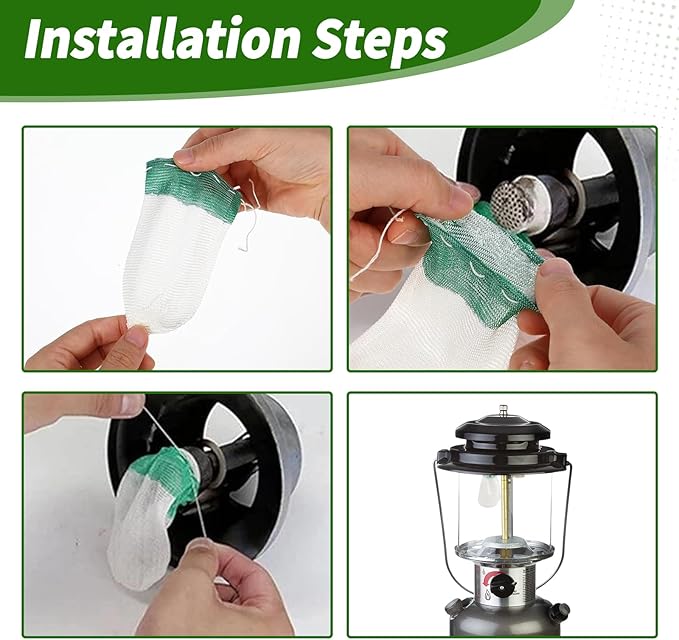 Installation Steps