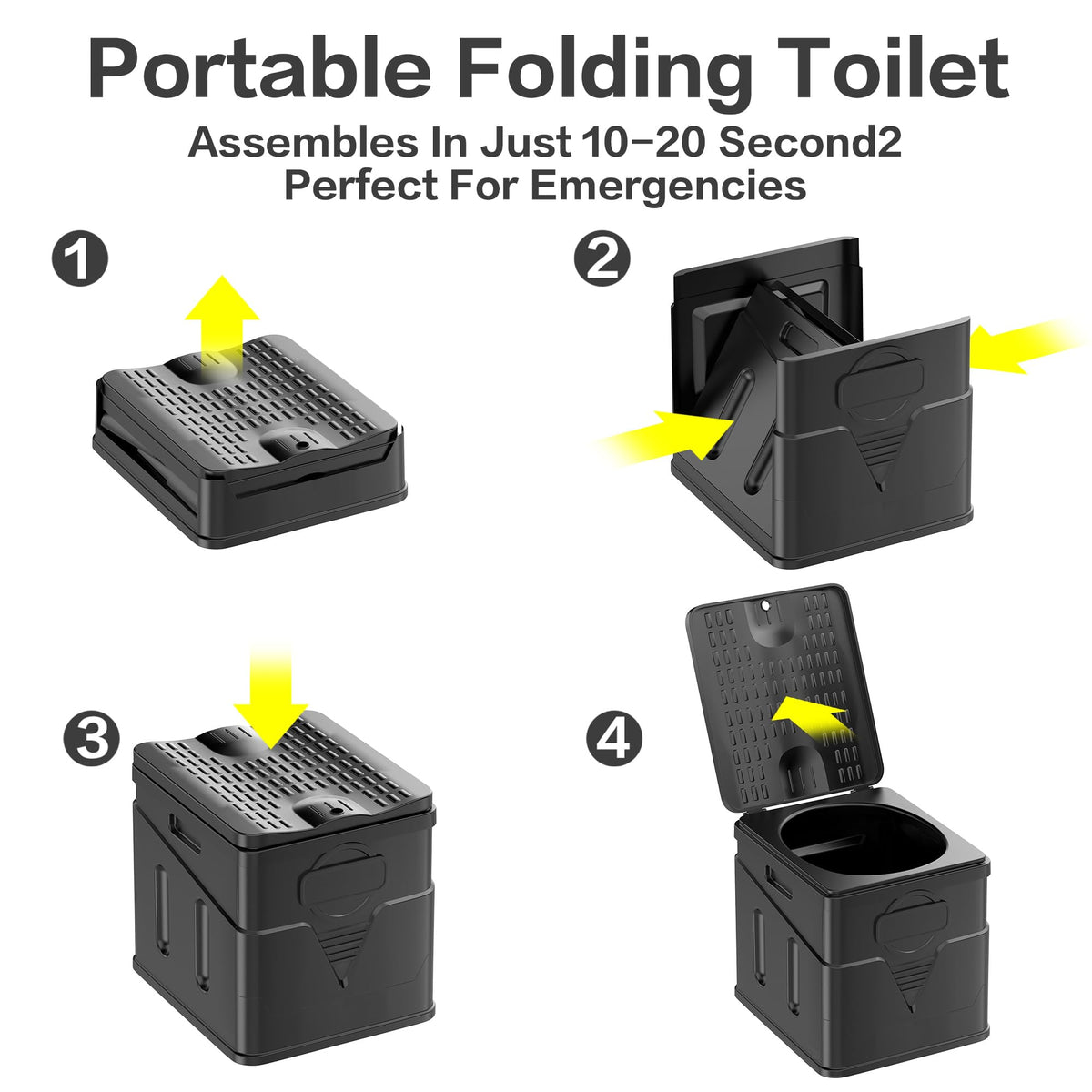 Portable Folding Toilet
Assembles In Just 10–20 Second2
Perfect For Emergencies

1

2

3

4