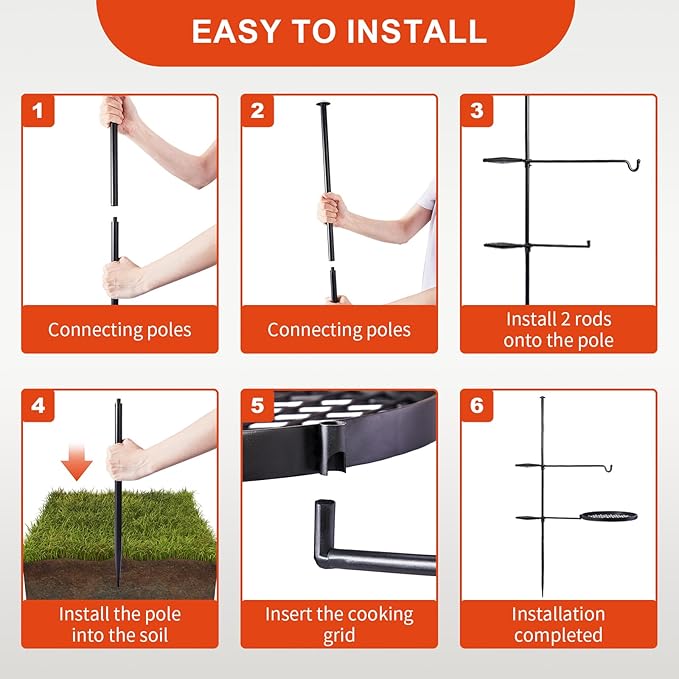 EASY TO INSTALL

1
Connecting poles

2
Connecting poles

3
Install 2 rods onto the pole

4
Install the pole into the soil

5
Insert the cooking grid

6
Installation completed