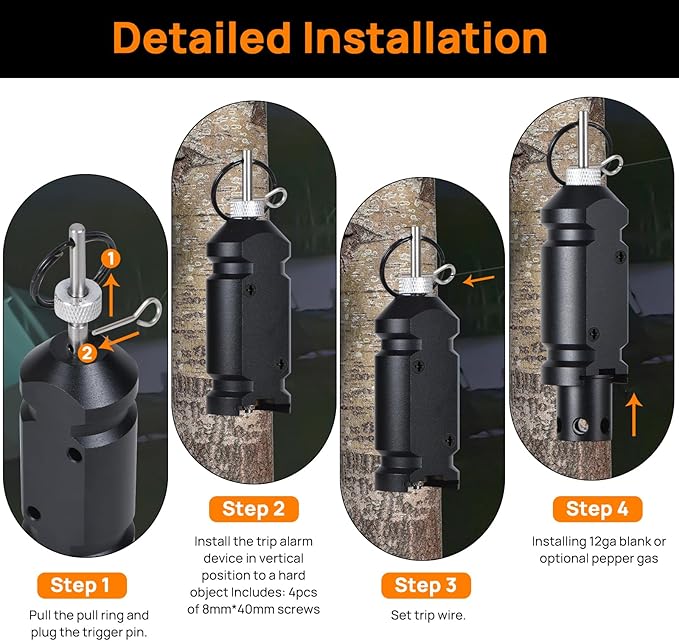 Detailed Installation

1

2

Step 1

Pull the pull ring and plug the trigger pin.

Step 2

Install the trip alarm device in vertical position to a hard object Includes: 4pcs of 8mm*40mm screws

Step 3

Set trip wire.

Step 4

Installing 12ga blank or optional pepper gas