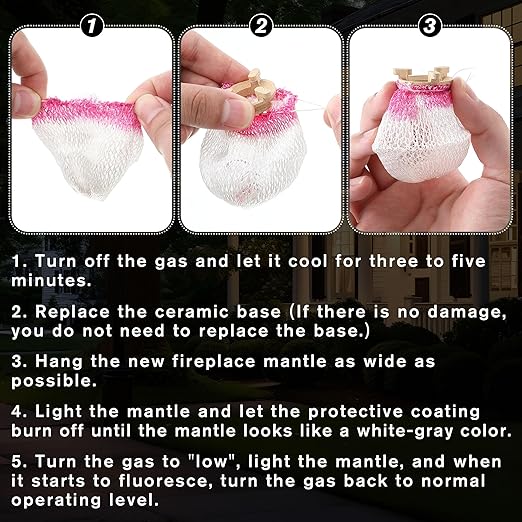 1

2

3

1. Turn off the gas and let it cool for three to five minutes.

2. Replace the ceramic base (If there is no damage, you do not need to replace the base.)

3. Hang the new fireplace mantle as wide as possible.

4. Light the mantle and let the protective coating burn off until the mantle looks like a white-gray color.

5. Turn the gas to "low", light the mantle, and when it starts to fluoresce, turn the gas back to normal operating level.