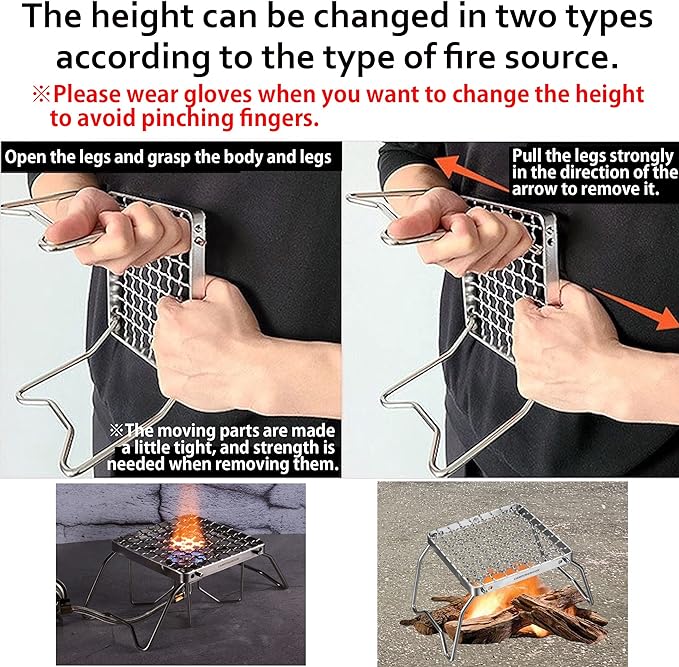 The height can be changed in two types according to the type of fire source.

※Please wear gloves when you want to change the height to avoid pinching fingers.

Open the legs and grasp the body and legs

※The moving parts are made a little tight, and strength is needed when removing them.

Pull the legs strongly in the direction of the arrow to remove it.